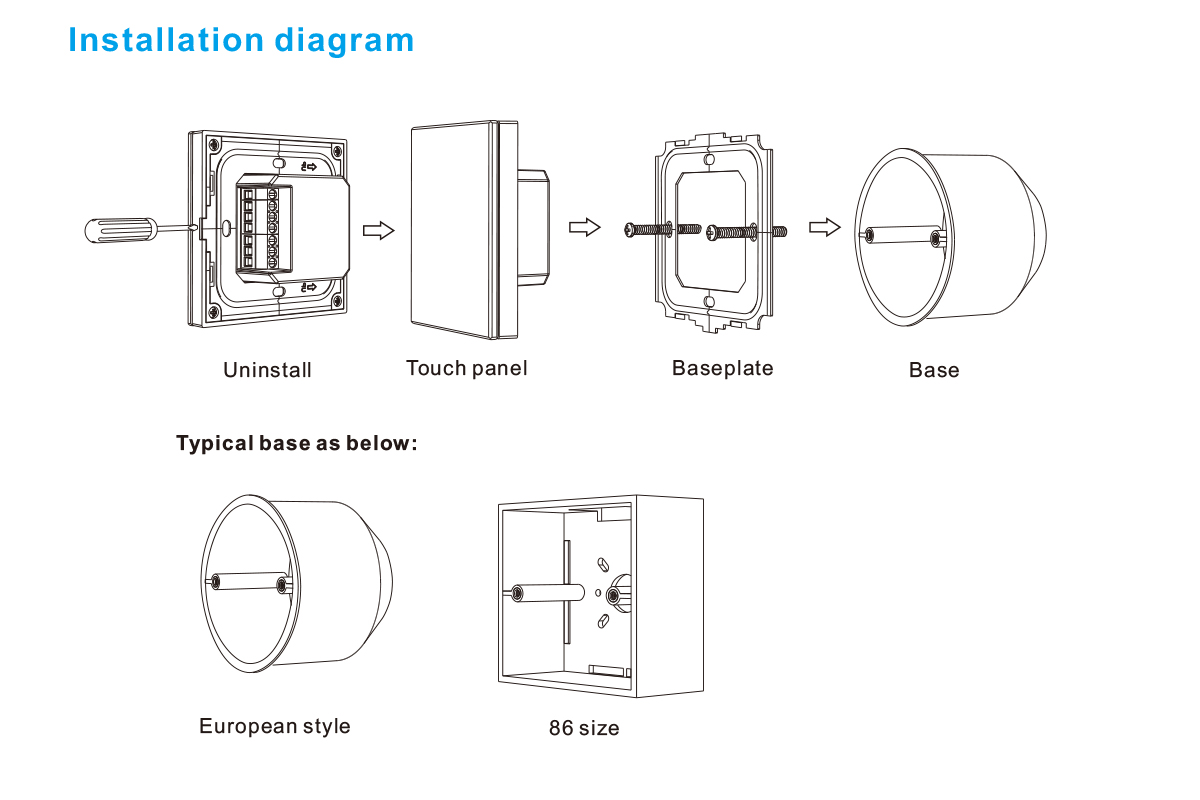 Installation diagram

Uninstall

Touch panel

Baseplate

Base

Typical base as below:

European style

86 size